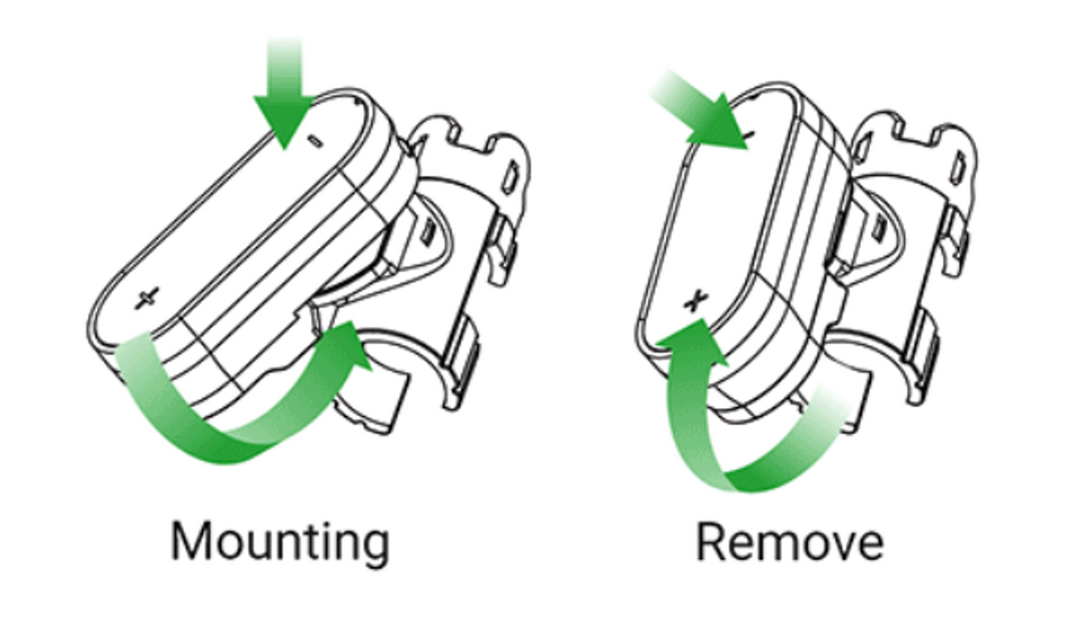 Mounting

Remove